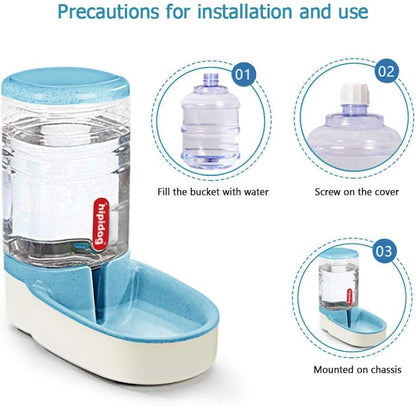 Precautions for installation and use

hipidog

01

Fill the bucket with water

02

Screw on the cover

03

Mounted on chassis