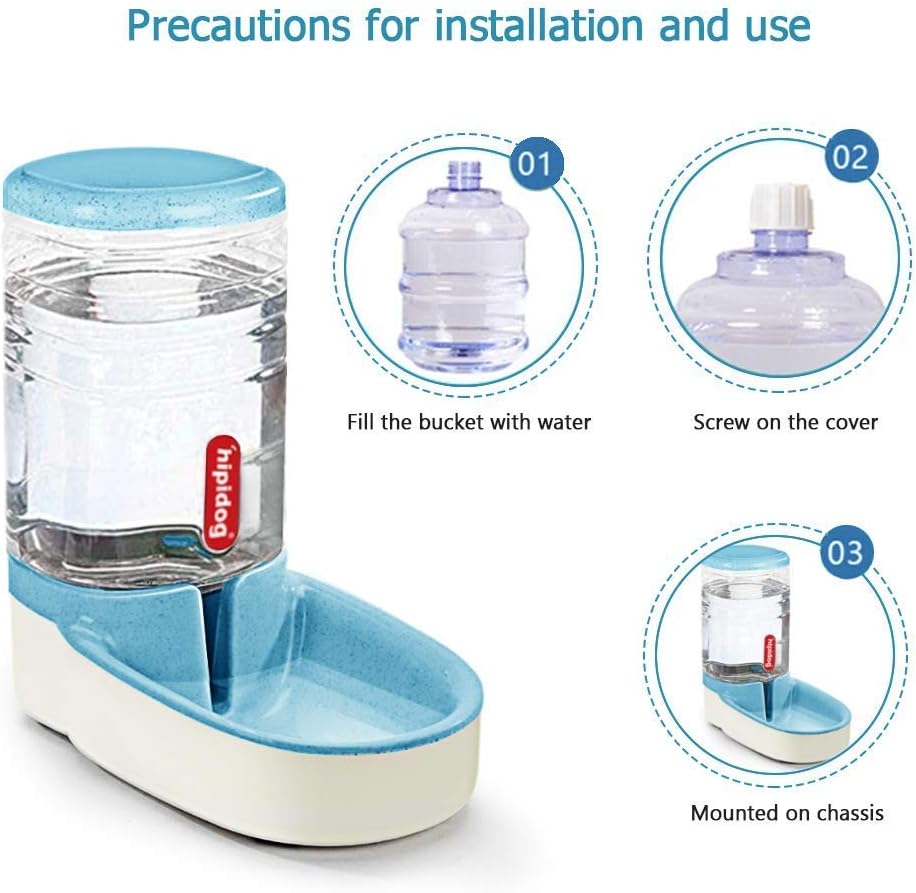 Precautions for installation and use

hipidog

01

Fill the bucket with water

02

Screw on the cover

03

hipidog

Mounted on chassis