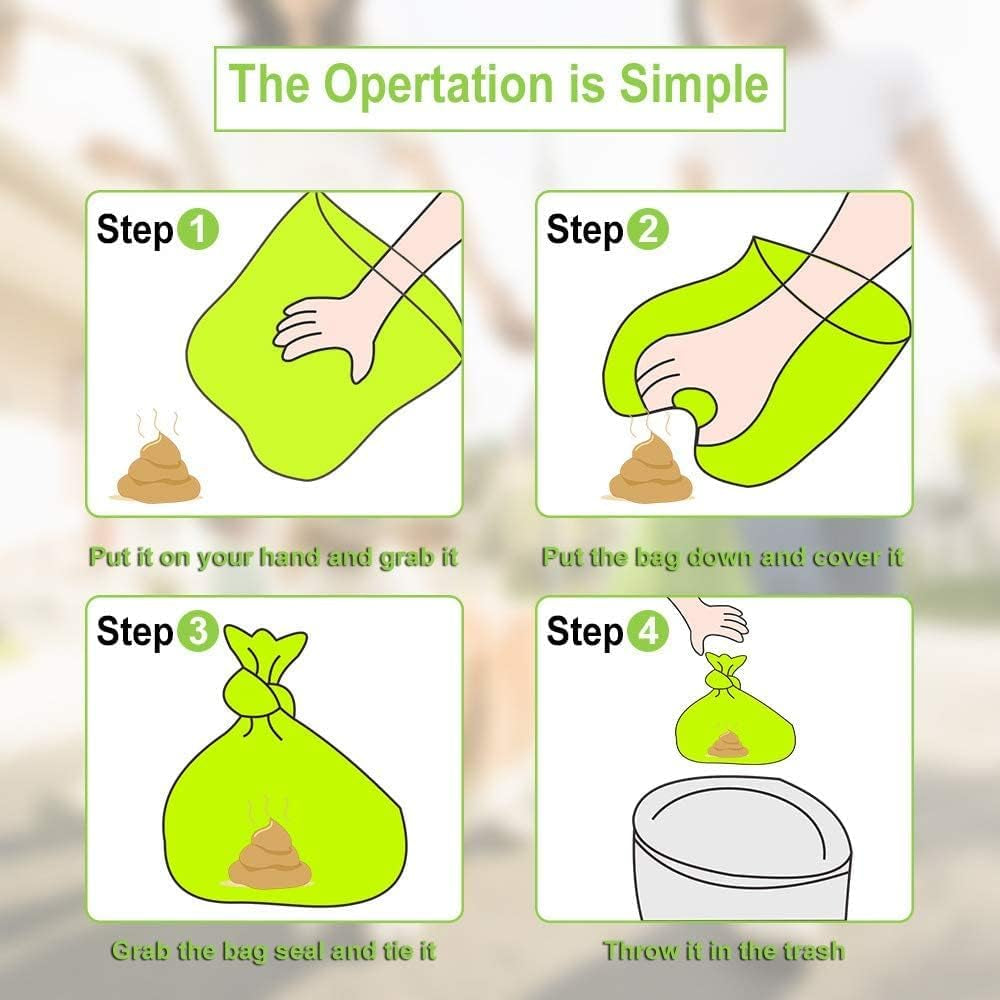 The Opertation is Simple

Step 1

Put it on your hand and grab it

Step 2

Put the bag down and cover it

Step 3

Grab the bag seal and tie it

Step 4

Throw it in the trash