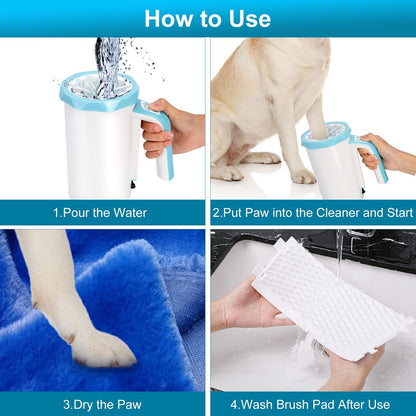 How to Use

1.Pour the Water

2.Put Paw into the Cleaner and Start

3.Dry the Paw

4.Wash Brush Pad After Use