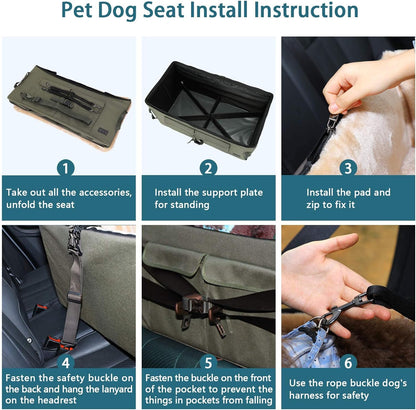 Pet Dog Seat Install Instruction

1
Take out all the accessories, unfold the seat

2
Install the support plate for standing

3
Install the pad and zip to fix it

4
Fasten the safety buckle on the back and hang the lanyard on the headrest

5
Fasten the buckle on the front of the pocket to prevent the things in pockets from falling

6
Use the rope buckle dog's harness for safety